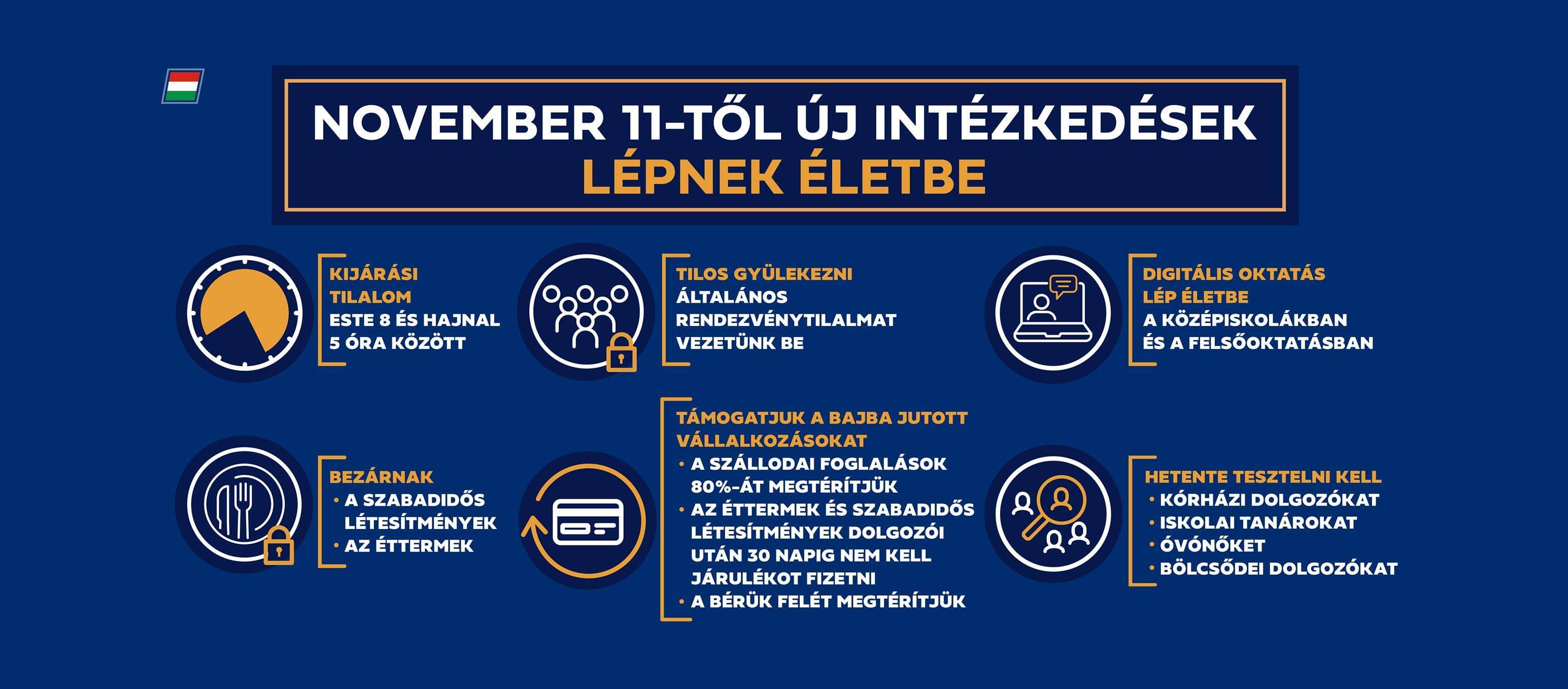 NOVEMBER 11-TŐL ÚJ INTÉZKEDÉSEK LÉPNEK ÉLETBE

KIJÁRÁSI TILALOM
ESTE 8 ÉS HAJNAL 5 ÓRA KÖZÖTT

TILOS GYÜLEKEZNI
ÁLTALÁNOS RENDEZVÉNYTILALMAT VEZETÜNK BE

DIGITÁLIS OKTATÁS LÉP ÉLETBE
A KÖZÉPISKOLÁKBAN ÉS A FELSŐOKTATÁSBAN

BEZÁRNAK
• A SZABADIDŐS LÉTESÍTMÉNYEK
• AZ ÉTTERMEK

TÁMOGATJUK A BAJBA JUTOTT VÁLLALKOZÁSOKAT
• A SZÁLLODAI FOGLALÁSOK 80%-ÁT MEGTÉRÍTJÜK
• AZ ÉTTERMEK ÉS SZABADIDŐS LÉTESÍTMÉNYEK DOLGOZÓI UTÁN 30 NAPIG NEM KELL JÁRULÉKOT FIZETNI
• A BÉRÜK FELÉT MEGTÉRÍTJÜK

HETENTE TESZTELNI KELL
• KÓRHÁZI DOLGOZÓKAT
• ISKOLAI TANÁROKAT
• ÓVÓNŐKET
• BÖLCSŐDEI DOLGOZÓKAT